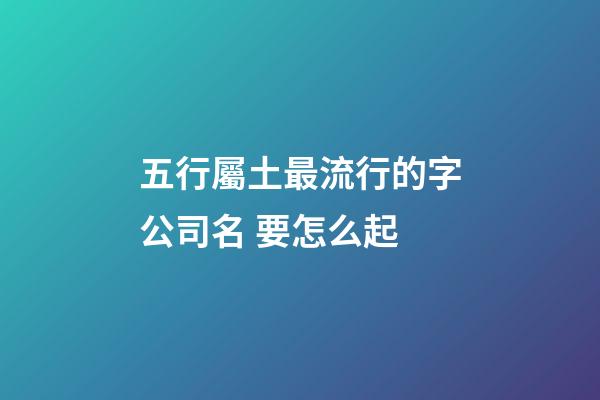 五行屬土最流行的字公司名 要怎么起